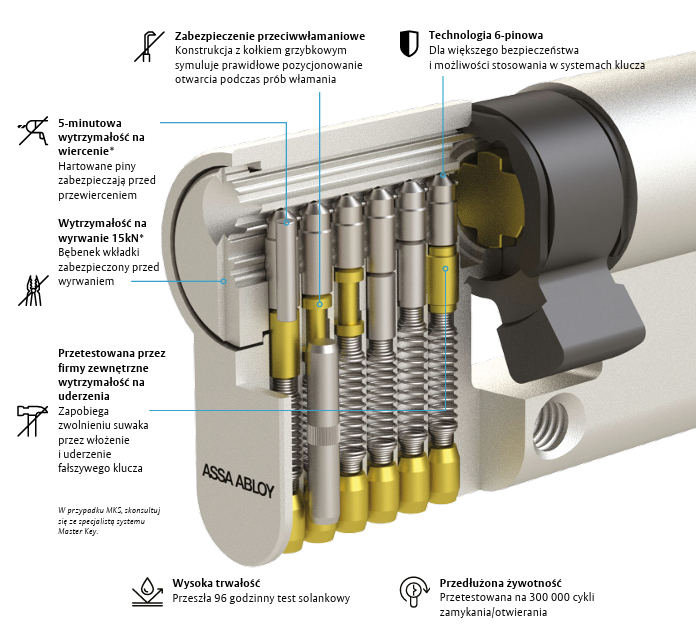 Zabezpieczenie przeciwwłamaniowe
Konstrukcja z kołkiem grzybkowym symuluje prawidłowe pozycjonowanie otwarcia podczas prób włamania

Technologia 6-pinowa
Dla większego bezpieczeństwa i możliwości stosowania w systemach klucza

5-minutowa wytrzymałość na wiercenie*
Hartowane piny zabezpieczają przed przewierceniem

Wytrzymałość na wyrwanie 15kN*
Bębenek wkładki zabezpieczony przed wyrwaniem

Przetestowana przez firmy zewnętrzne wytrzymałość na uderzenia
Zapobiega zwolnieniu suwaka przez włożenie i uderzenie fałszywego klucza

ASSA ABLOY

W przypadku MKS, skonsultuj się ze specjalistą systemu Master Key.

Wysoka trwałość
Przeszła 96 godzinny test solankowy

Przedłużona żywotność
Przetestowana na 300 000 cykli zamykania/otwierania