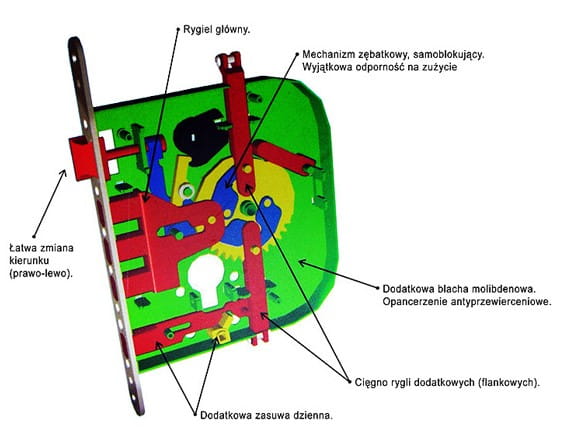 Rygiel główny.

Mechanizm zębatkowy, samoblokujący. Wyjątkowa odporność na zużycie

Łatwa zmiana kierunku (prawo-lewo).

Dodatkowa blacha molibdenowa. Opancerzenie antyprzewierceniowe.

Cięgno rygli dodatkowych (flankowych).

Dodatkowa zasuwa dzienna.