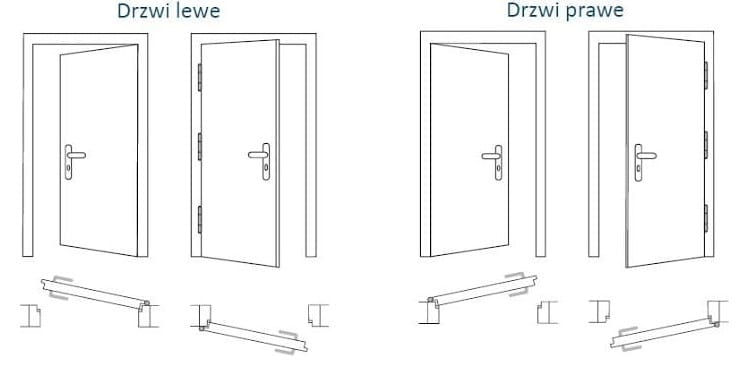 Drzwi lewe

Drzwi prawe