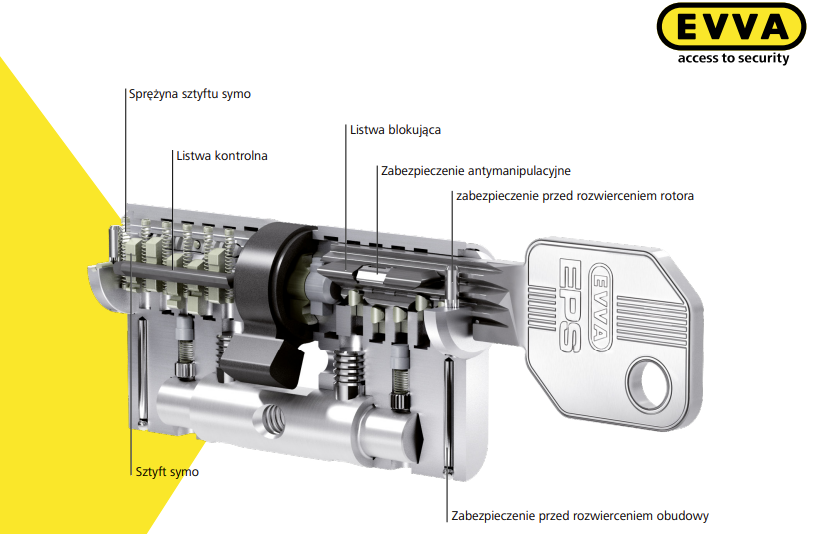 EVVA
access to security

Sprężyna sztyftu symo

Listwa kontrolna

Listwa blokująca

Zabezpieczenie antymanipulacyjne

zabezpieczenie przed rozwierceniem rotora

EVVA
EPS

Sztyft symo

Zabezpieczenie przed rozwierceniem obudowy