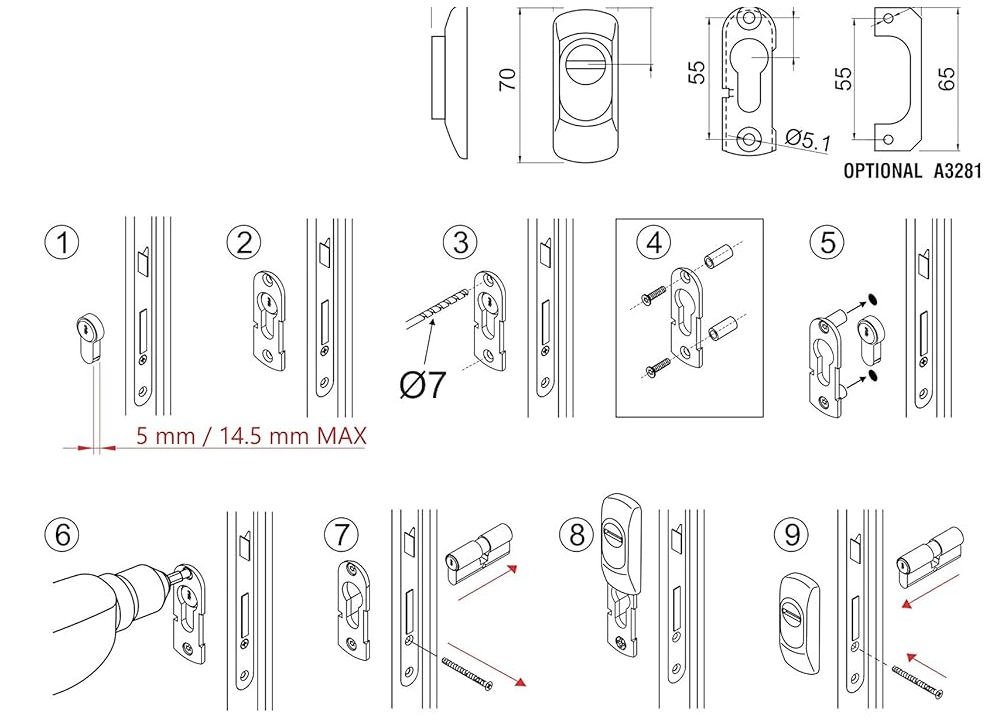 70

55

Ø5.1

55

65

OPTIONAL A3281

1

2

3

Ø7

4

5

5 mm / 14.5 mm MAX

6

7

8

9