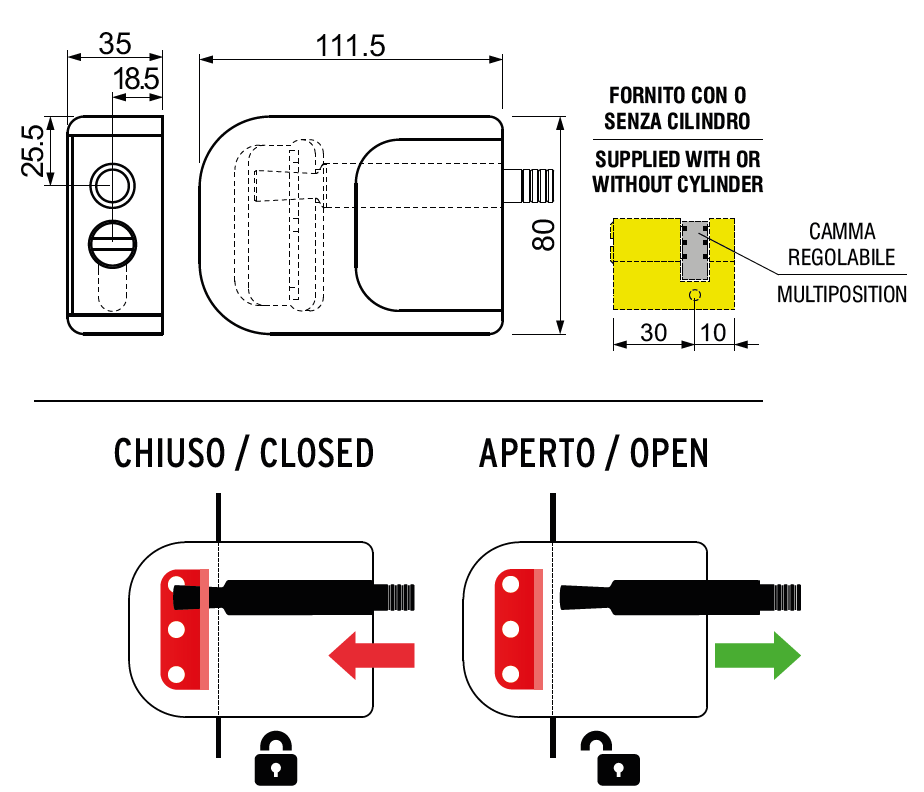 35
18.5
25.5
111.5
80

FORNITO CON O SENZA CILINDRO

SUPPLIED WITH OR WITHOUT CYLINDER

CAMMA REGOLABILE

MULTIPOSITION

30
10

CHIUSO / CLOSED

APERTO / OPEN