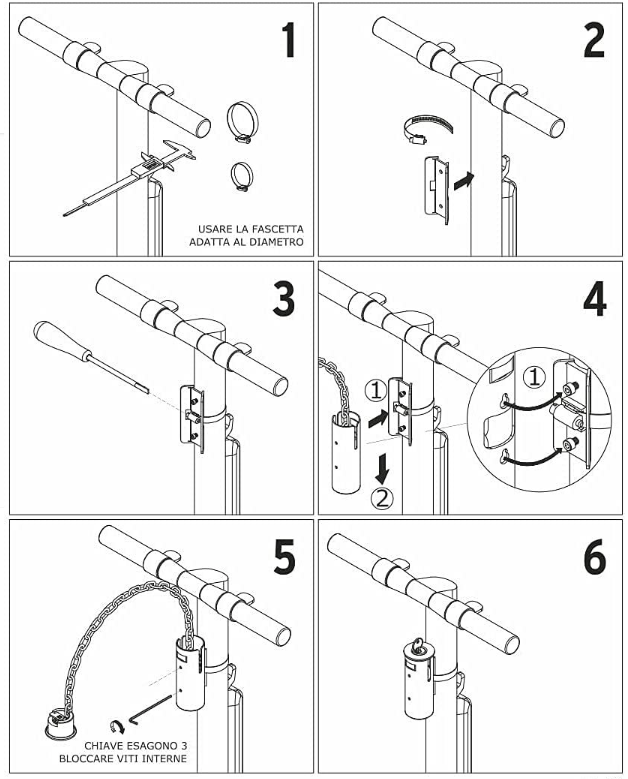 1

USARE LA FASCETTA ADATTA AL DIAMETRO

2

3

4

①

②

①

5

CHIAVE ESAGONO 3 BLOCCARE VITI INTERNE

6