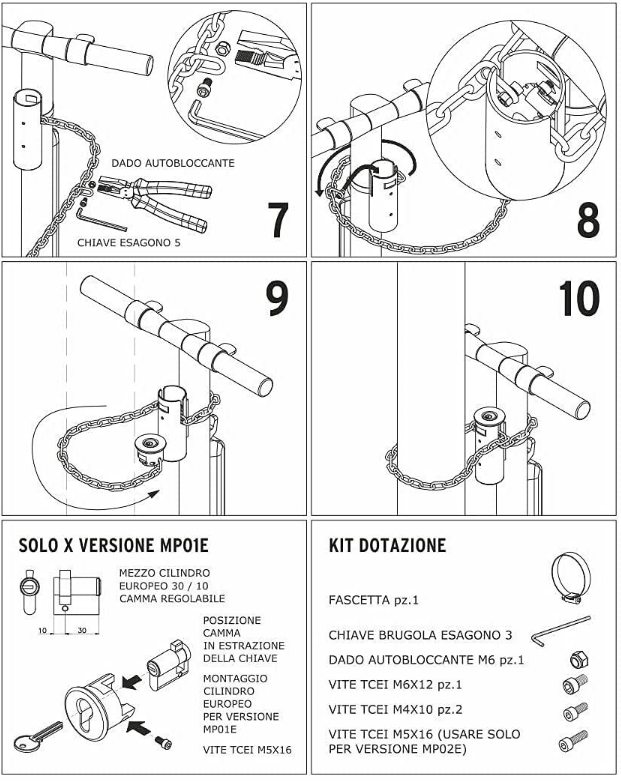 DADO AUTOBLOCCANTE

CHIAVE ESAGONO 5

7

8

9

10

SOLO X VERSIONE MP01E

MEZZO CILINDRO EUROPEO 30 / 10 CAMMA REGOLABILE

10

30

POSIZIONE CAMMA IN ESTRAZIONE DELLA CHIAVE

MONTAGGIO CILINDRO EUROPEO PER VERSIONE MP01E

VITE TCEI M5X16

KIT DOTAZIONE

FASCETTA pz.1

CHIAVE BRUGOLA ESAGONO 3

DADO AUTOBLOCCANTE M6 pz.1

VITE TCEI M6X12 pz.1

VITE TCEI M4X10 pz.2

VITE TCEI M5X16 (USARE SOLO PER VERSIONE MP02E)