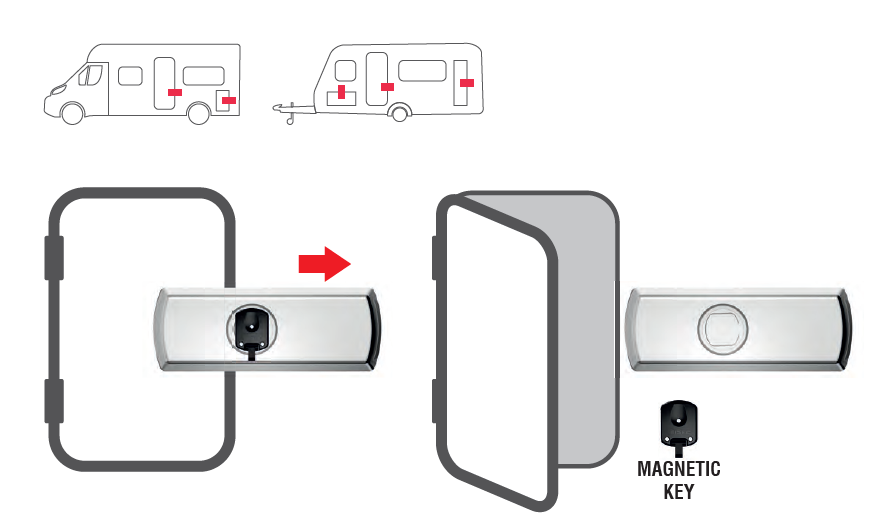 MAGNETIC KEY