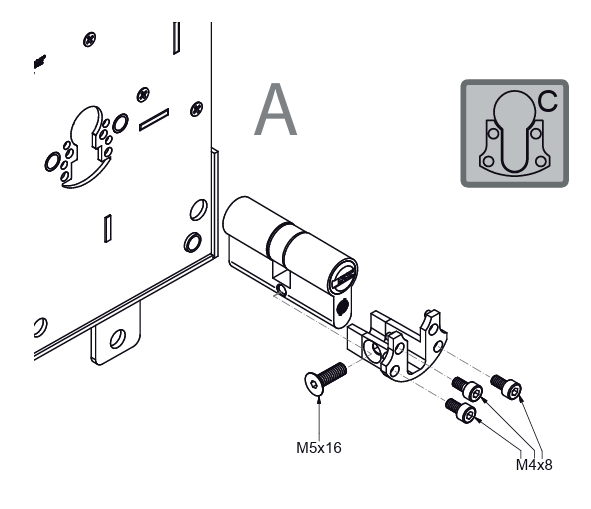 A

C

M5x16

M4x8