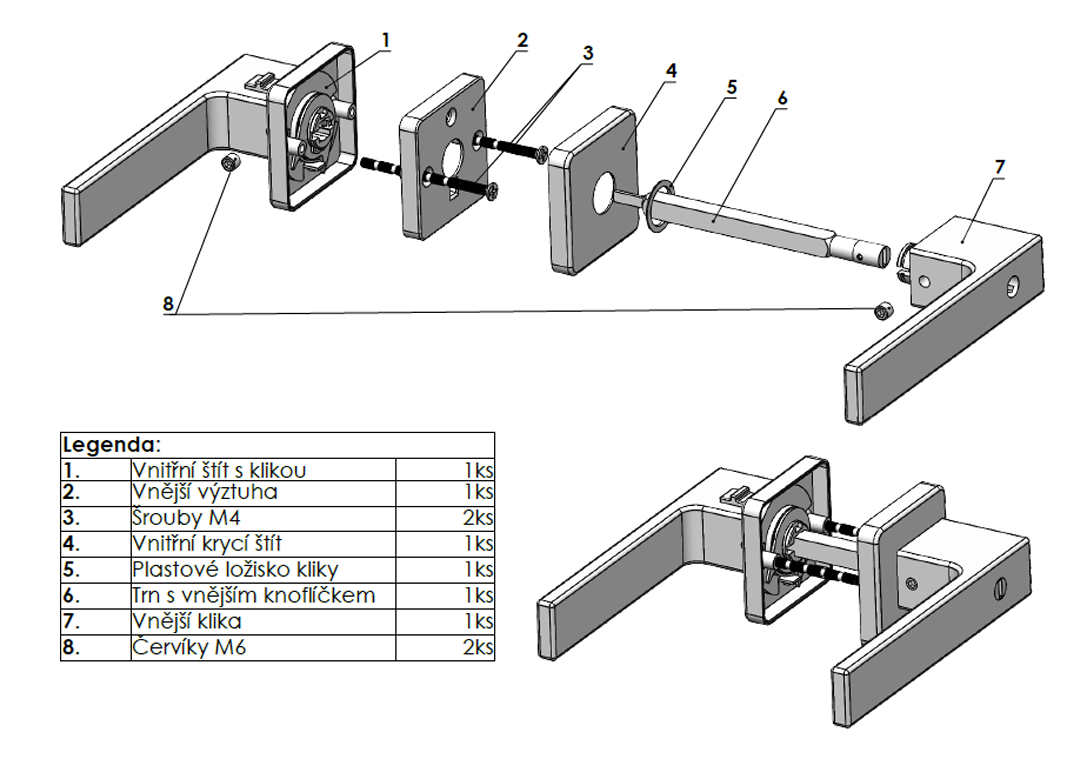 1
2
3
4
5
6
7
8

| Legenda: | | |
|---|---|---|
| 1. | Vnitřní štít s klikou | 1ks |
| 2. | Vnější výztuha | 1ks |
| 3. | Šrouby M4 | 2ks |
| 4. | Vnitřní krycí štít | 1ks |
| 5. | Plastové ložisko kliky | 1ks |
| 6. | Trn s vnějším knoflíčkem | 1ks |
| 7. | Vnější klika | 1ks |
| 8. | Červíky M6 | 2ks |